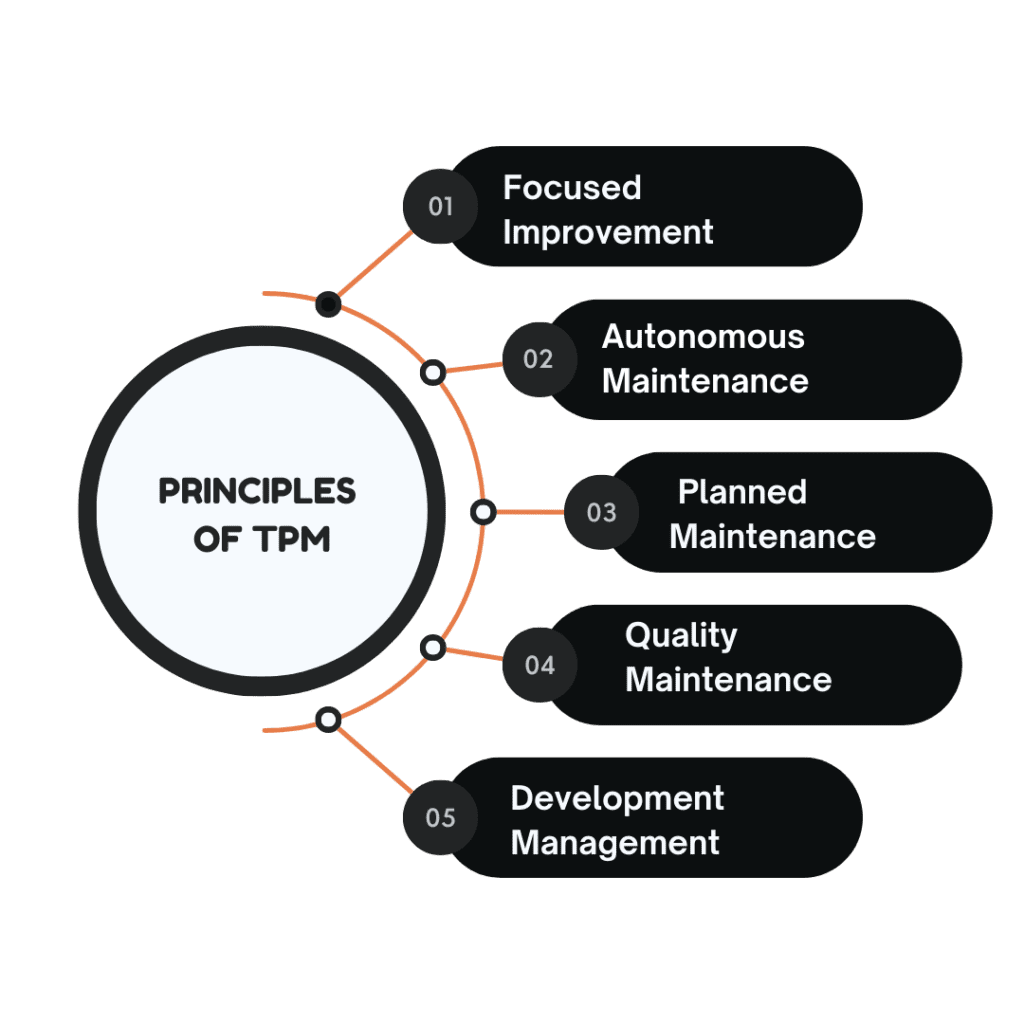 PRINCIPLES OF TPM

01 Focused Improvement

02 Autonomous Maintenance

03 Planned Maintenance

04 Quality Maintenance

05 Development Management